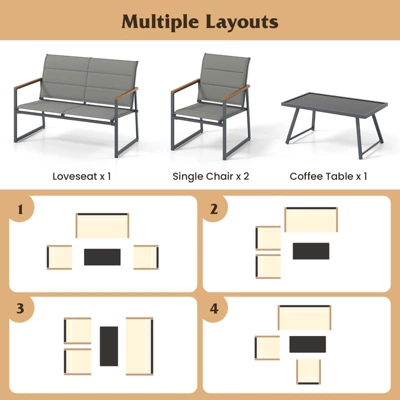 Multiple Layouts

Loveseat x 1

Single Chair x 2

Coffee Table x 1

1

2

3

4