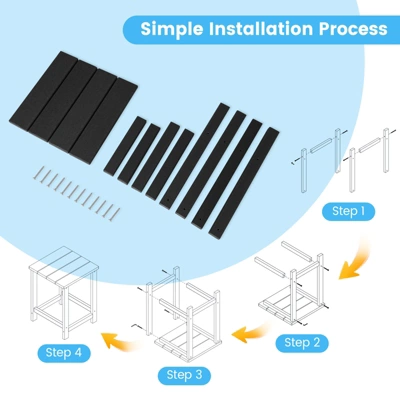 Simple Installation Process

Step 1

Step 2

Step 3

Step 4